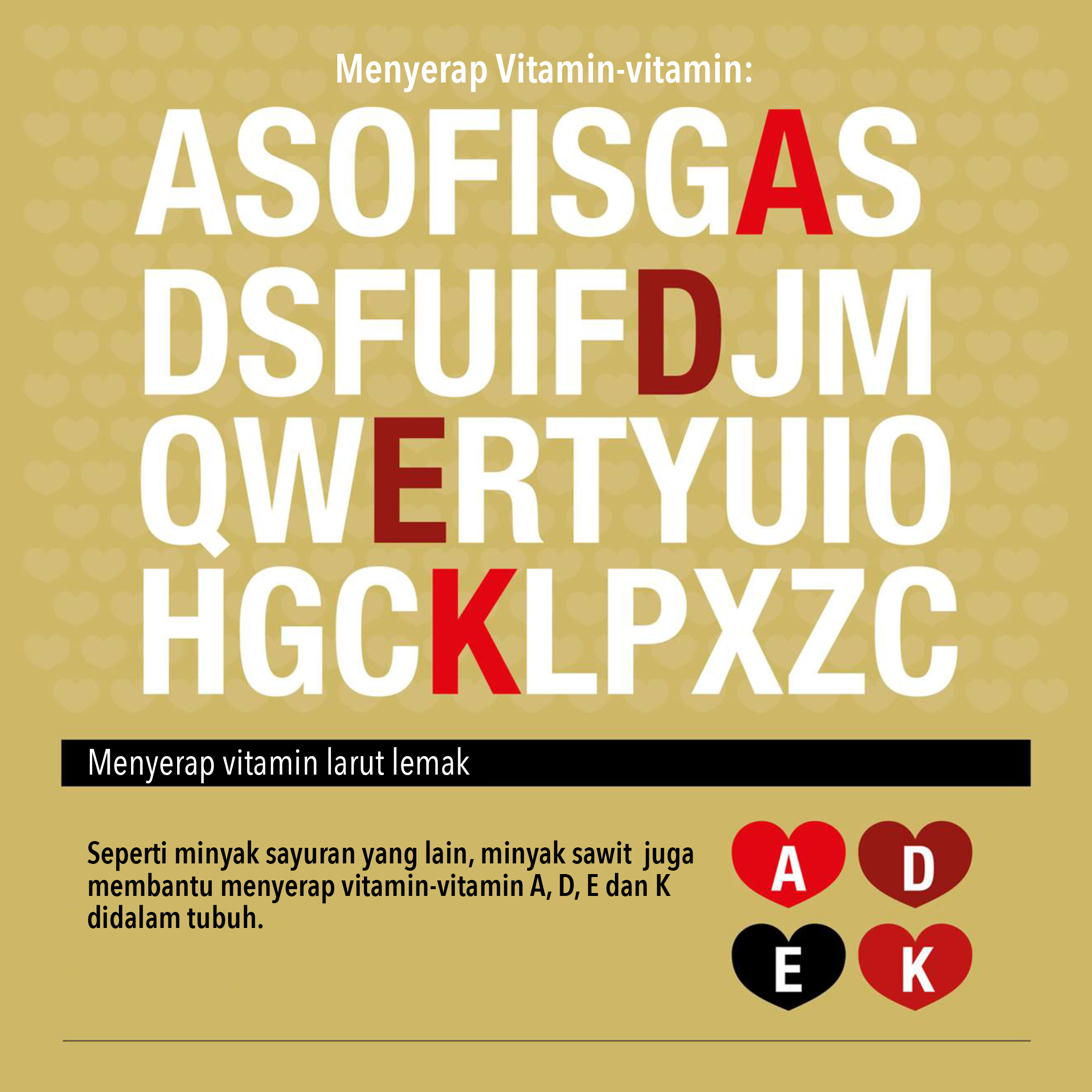 Menyerap Vitamin-vitamin:

ASOFISGAS
DSFUIFDJM
QWERTYUIO
HGCKLPXZC

Menyerap vitamin larut lemak

Seperti minyak sayuran yang lain, minyak sawit juga membantu menyerap vitamin-vitamin A, D, E dan K didalam tubuh.

A D
E K