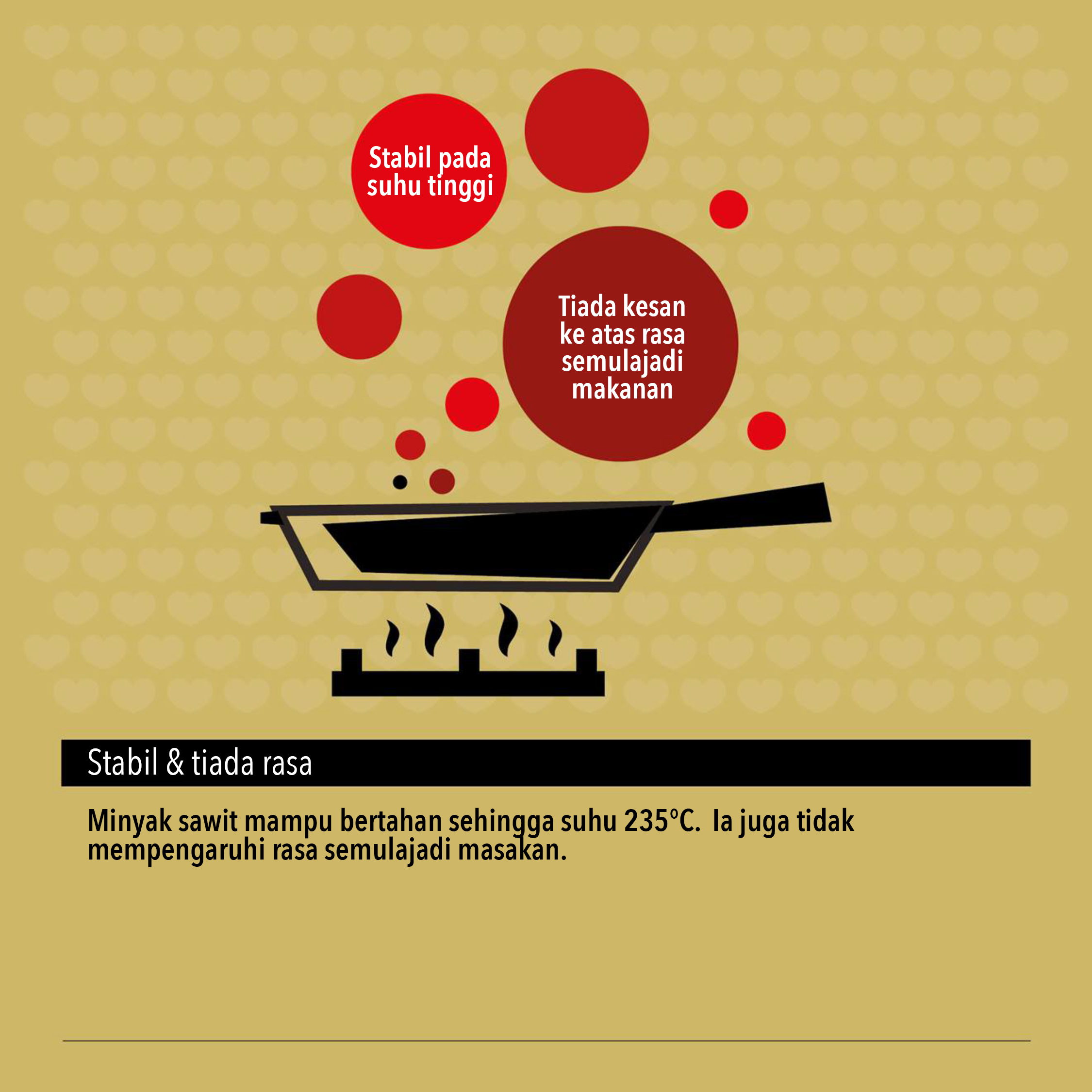 Stabil pada suhu tinggi

Tiada kesan ke atas rasa semulajadi makanan

Stabil & tiada rasa

Minyak sawit mampu bertahan sehingga suhu 235°C. Ia juga tidak mempengaruhi rasa semulajadi masakan.