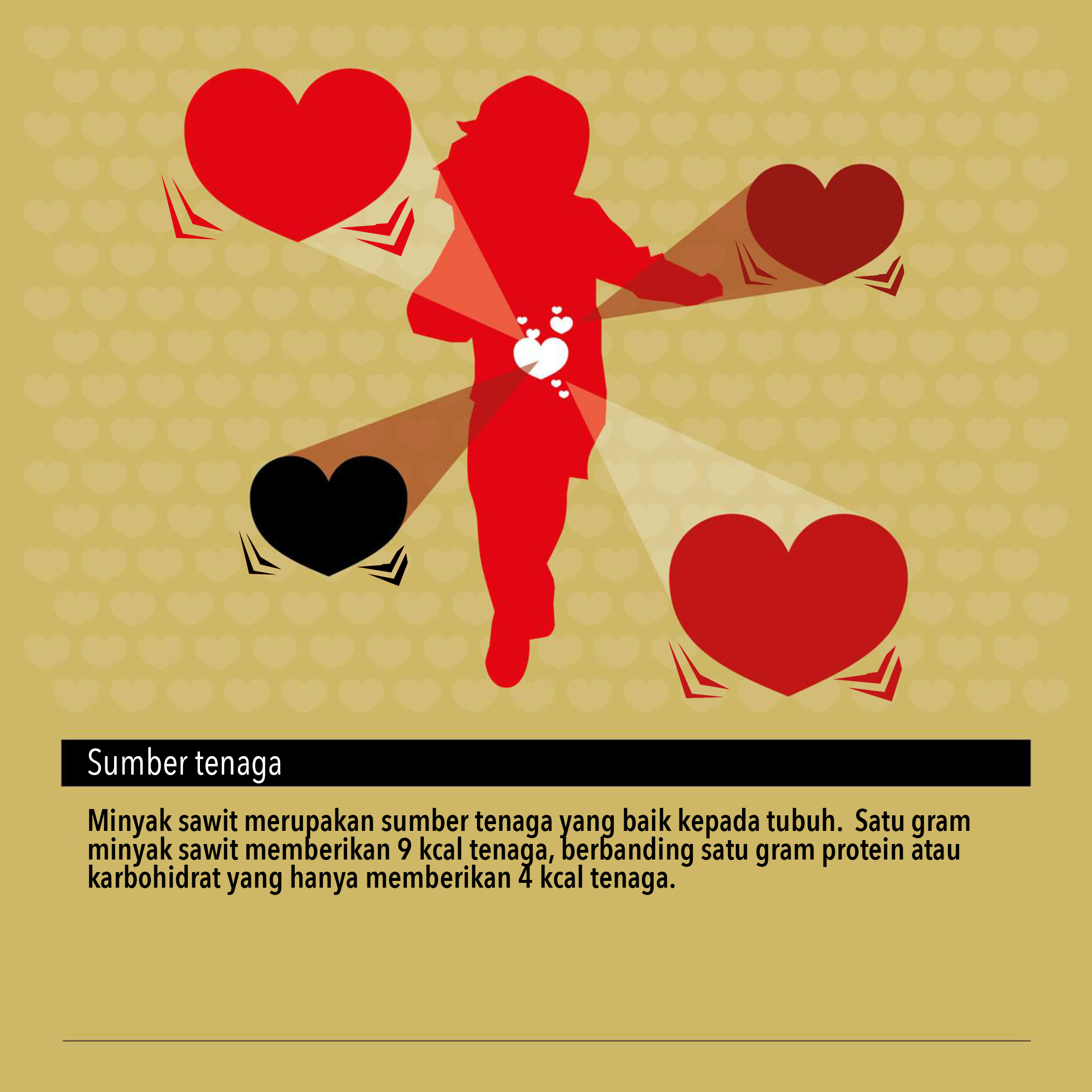 Sumber tenaga

Minyak sawit merupakan sumber tenaga yang baik kepada tubuh.  Satu gram minyak sawit memberikan 9 kcal tenaga, berbanding satu gram protein atau karbohidrat yang hanya memberikan 4 kcal tenaga.