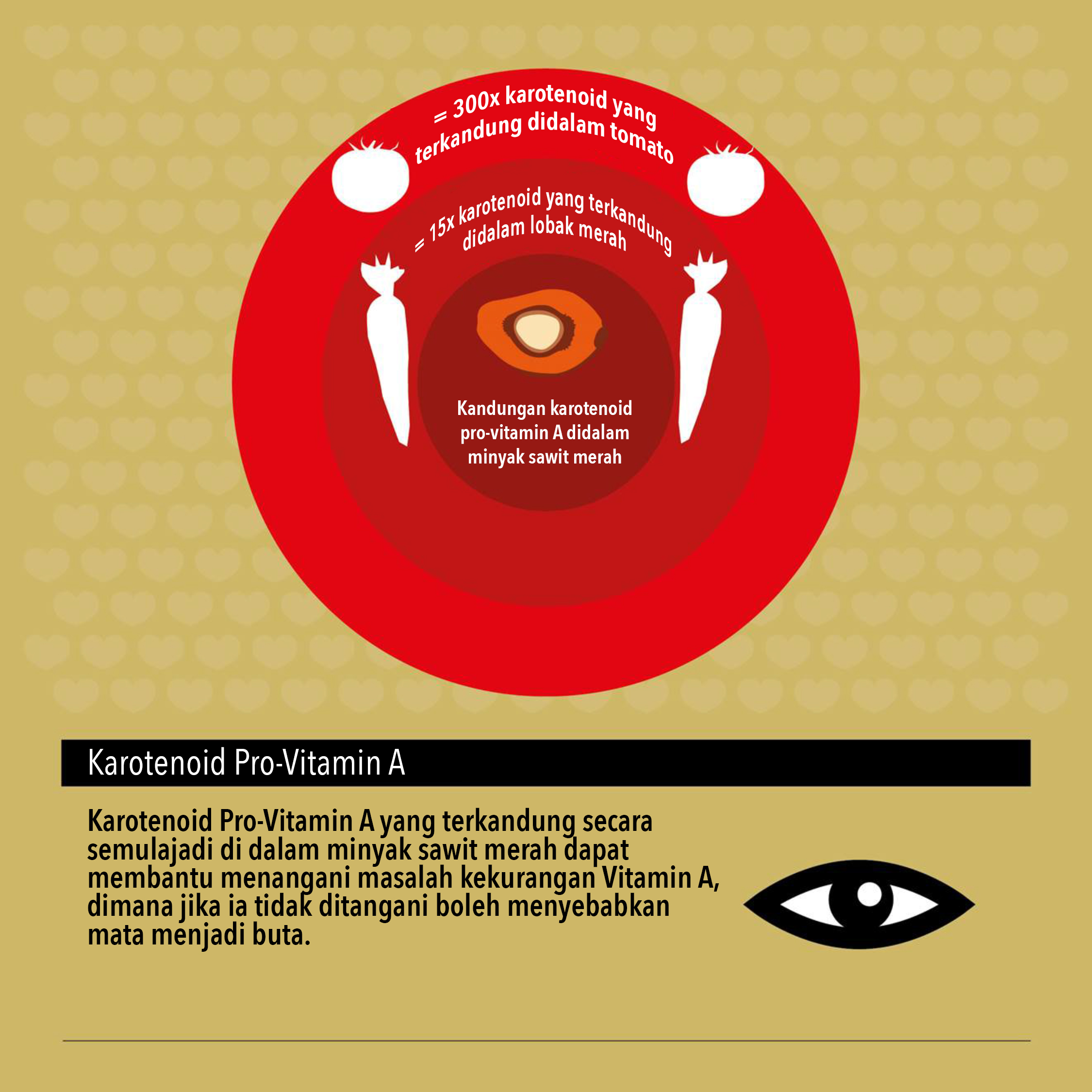 = 300x karotenoid yang terkandung didalam tomato

= 15x karotenoid yang terkandung didalam lobak merah

Kandungan karotenoid pro-vitamin A didalam minyak sawit merah

Karotenoid Pro-Vitamin A

Karotenoid Pro-Vitamin A yang terkandung secara semulajadi di dalam minyak sawit merah dapat membantu menangani masalah kekurangan Vitamin A, dimana jika ia tidak ditangani boleh menyebabkan mata menjadi buta.